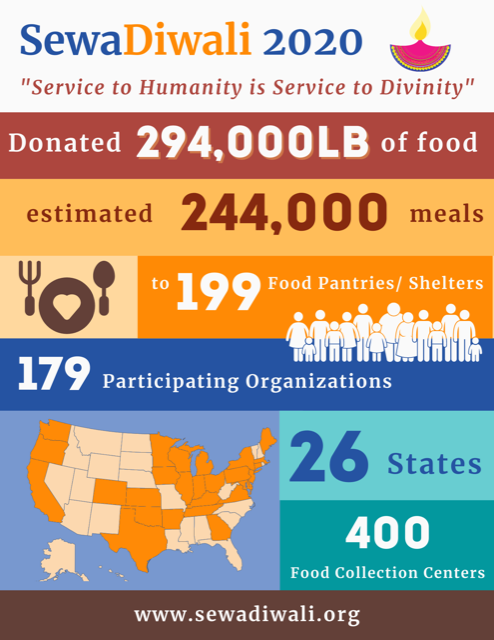 SewaDiwali 2020

"Service to Humanity is Service to Divinity"

Donated 294,000LB of food

estimated 244,000 meals

to 199 Food Pantries/ Shelters

179 Participating Organizations

26 States

400 Food Collection Centers

www.sewadiwali.org